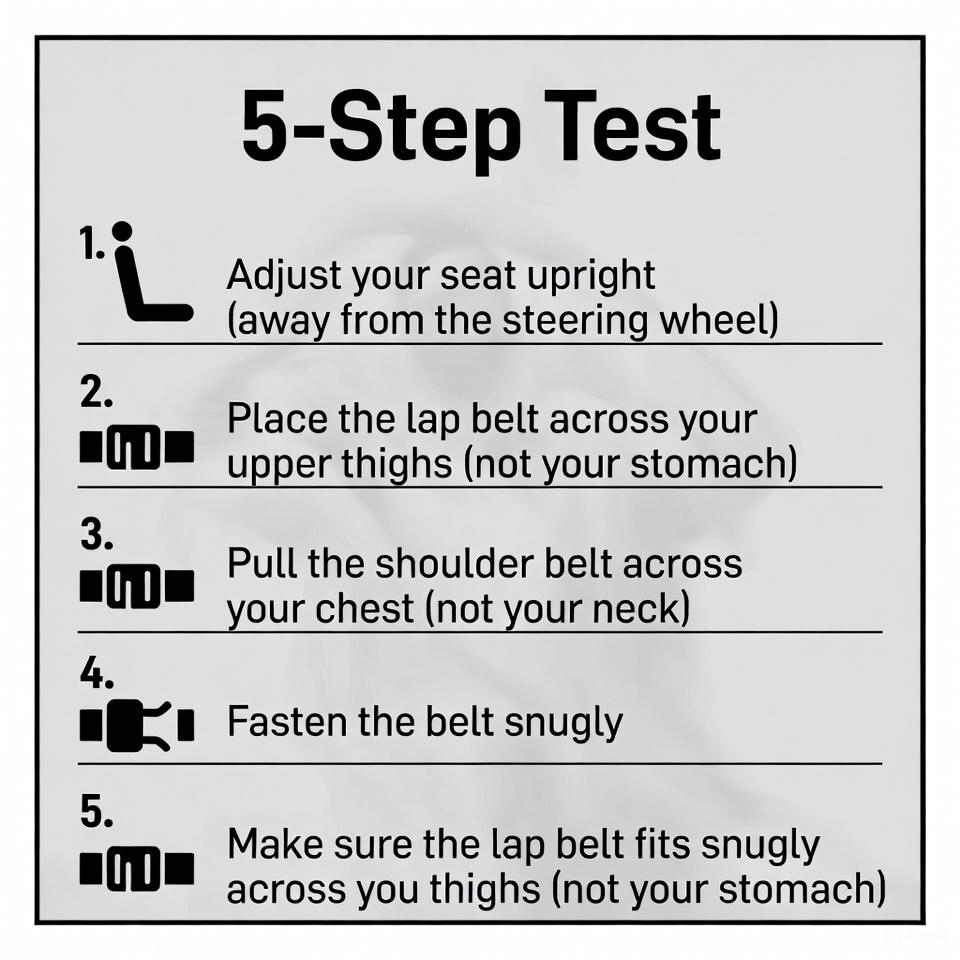 5-Step Test

1. Adjust your seat upright (away from the steering wheel)

2. Place the lap belt across your upper thighs (not your stomach)

3. Pull the shoulder belt across your chest (not your neck)

4. Fasten the belt snugly

5. Make sure the lap belt fits snugly across you thighs (not your stomach)